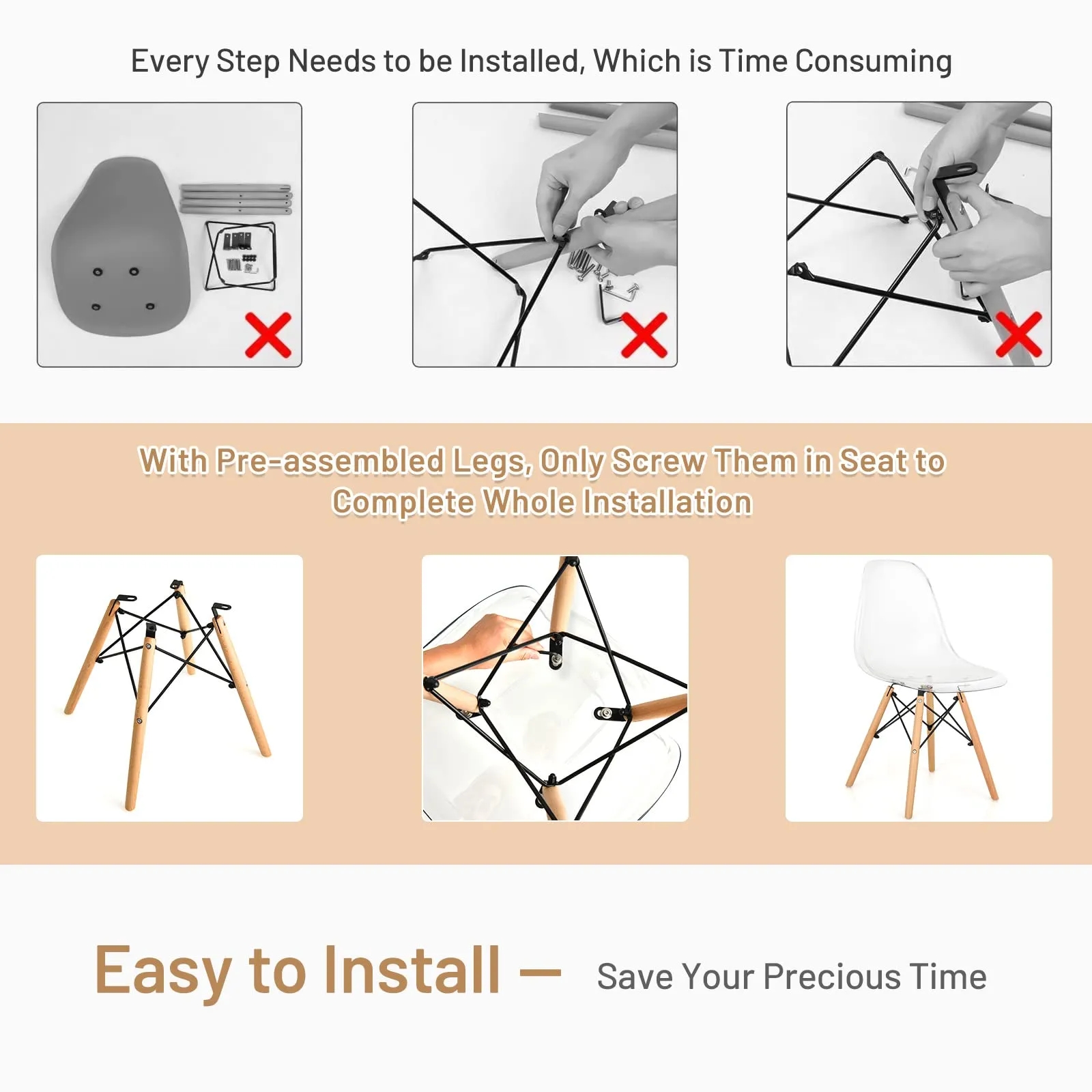 Every Step Needs to be Installed, Which is Time Consuming

With Pre-assembled Legs, Only Screw Them in Seat to Complete Whole Installation

Easy to Install — Save Your Precious Time