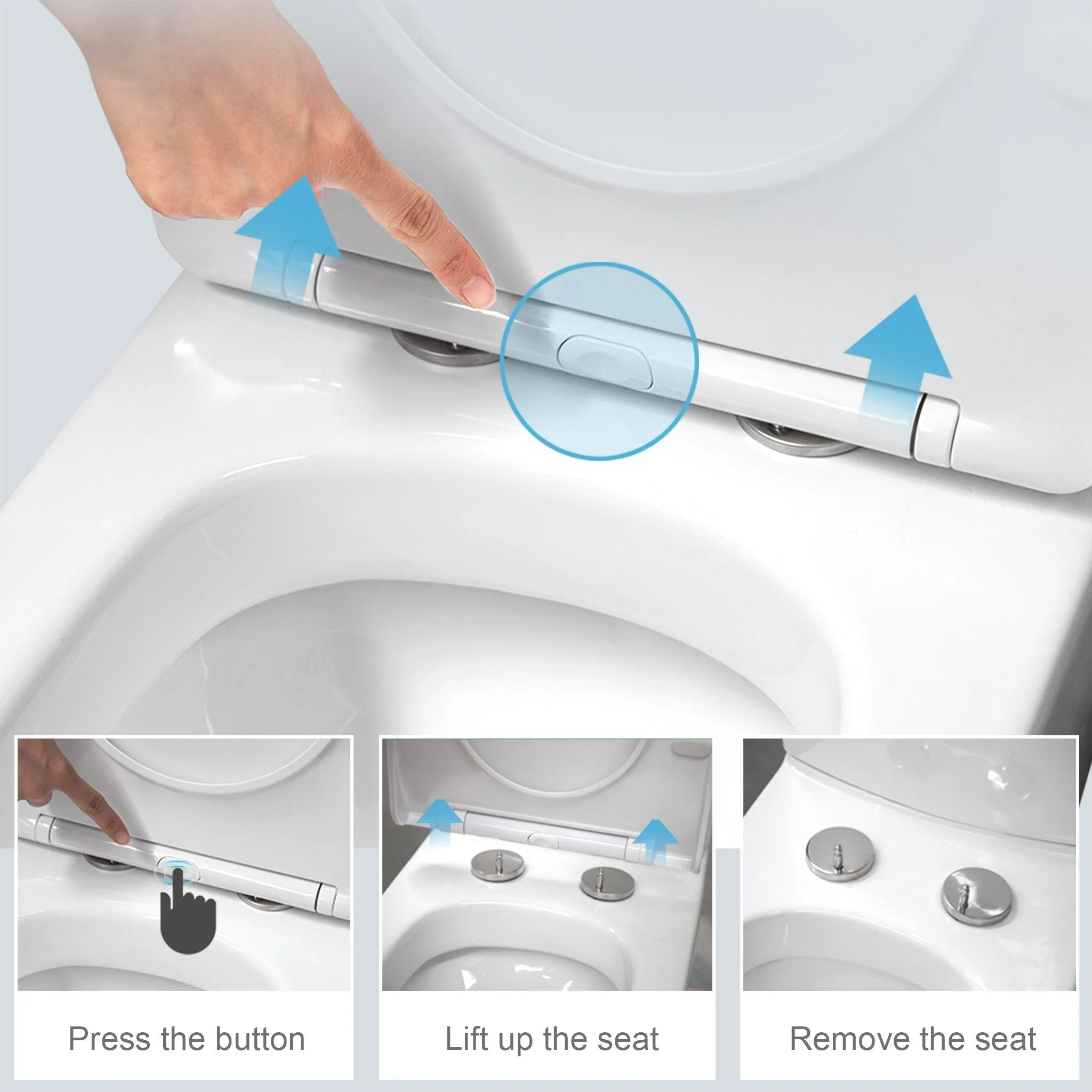 Press the button

Lift up the seat

Remove the seat